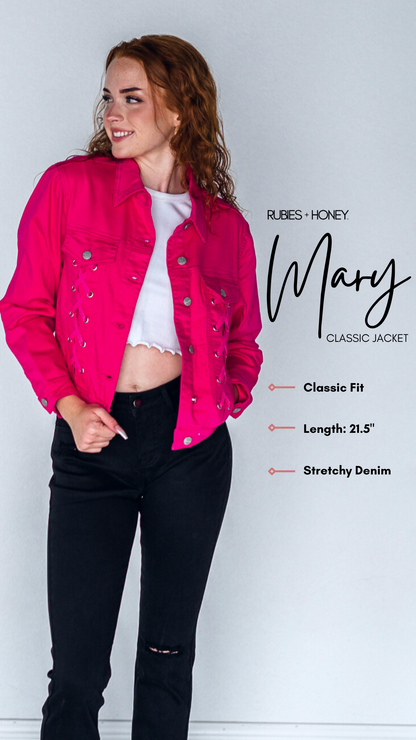 RUBIES + HONEY

Mary
CLASSIC JACKET

Classic Fit

Length: 21.5"

Stretchy Denim